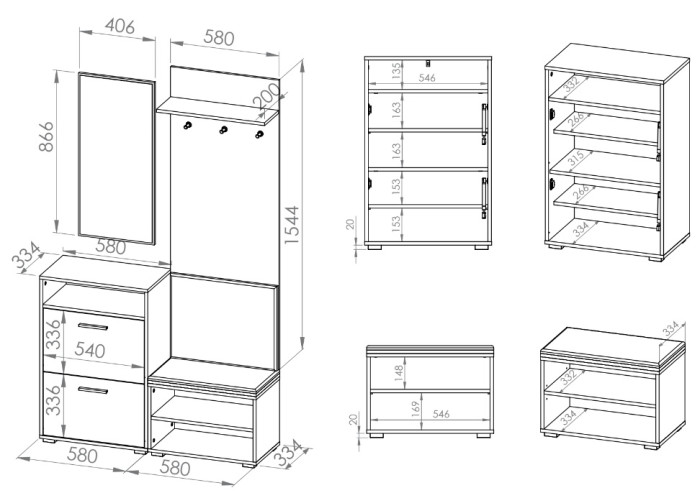 406
580
866
200
1544
334
580
336
540
336
580
580
334
135
546
163
163
153
153
20
332
266
315
266
334
148
169
546
20
334
332
334